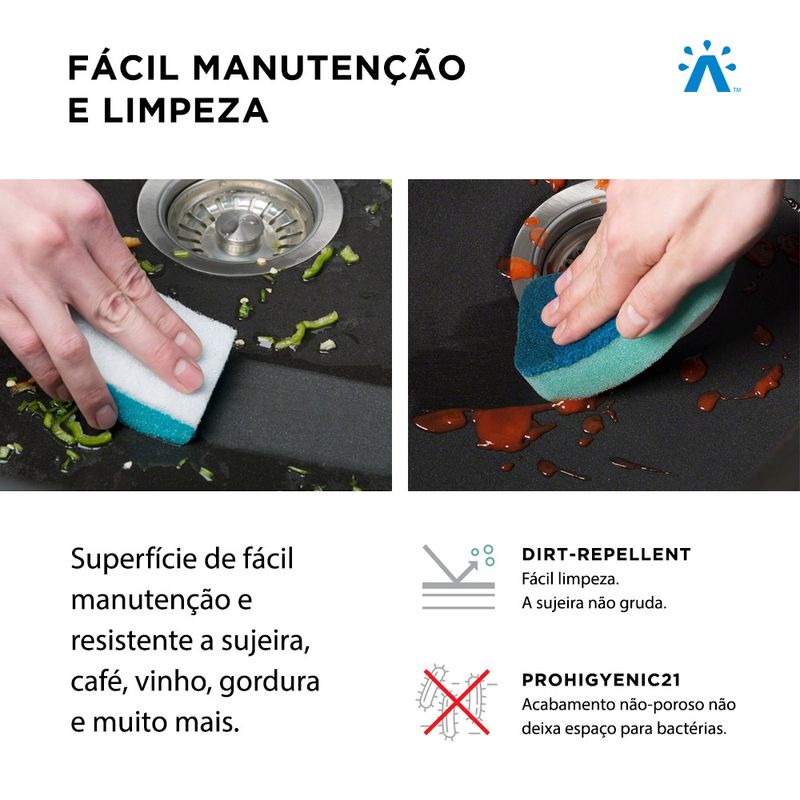 FÁCIL MANUTENÇÃO E LIMPEZA

TM

Superfície de fácil manutenção e resistente a sujeira, café, vinho, gordura e muito mais.

DIRT-REPELLENT
Fácil limpeza.
A sujeira não gruda.

PROHIGYENIC21
Acabamento não-poroso não deixa espaço para bactérias.