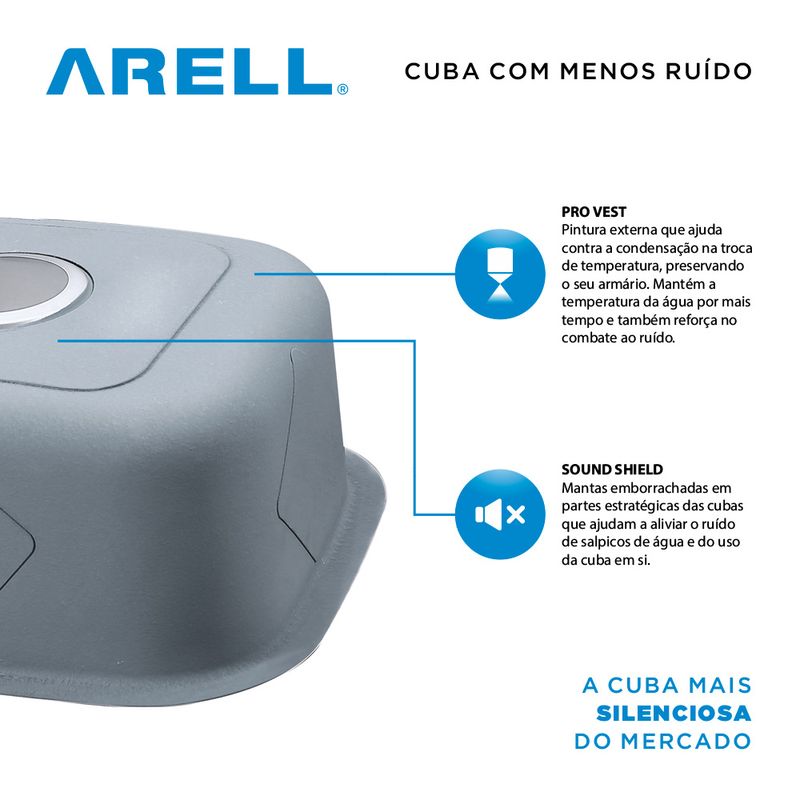 ARELL®

CUBA COM MENOS RUÍDO

PRO VEST
Pintura externa que ajuda contra a condensação na troca de temperatura, preservando o seu armário. Mantém a temperatura da água por mais tempo e também reforça no combate ao ruído.

SOUND SHIELD
Mantas emborrachadas em partes estratégicas das cubas que ajudam a aliviar o ruído de salpicos de água e do uso da cuba em si.

A CUBA MAIS
SILENCIOSA
DO MERCADO