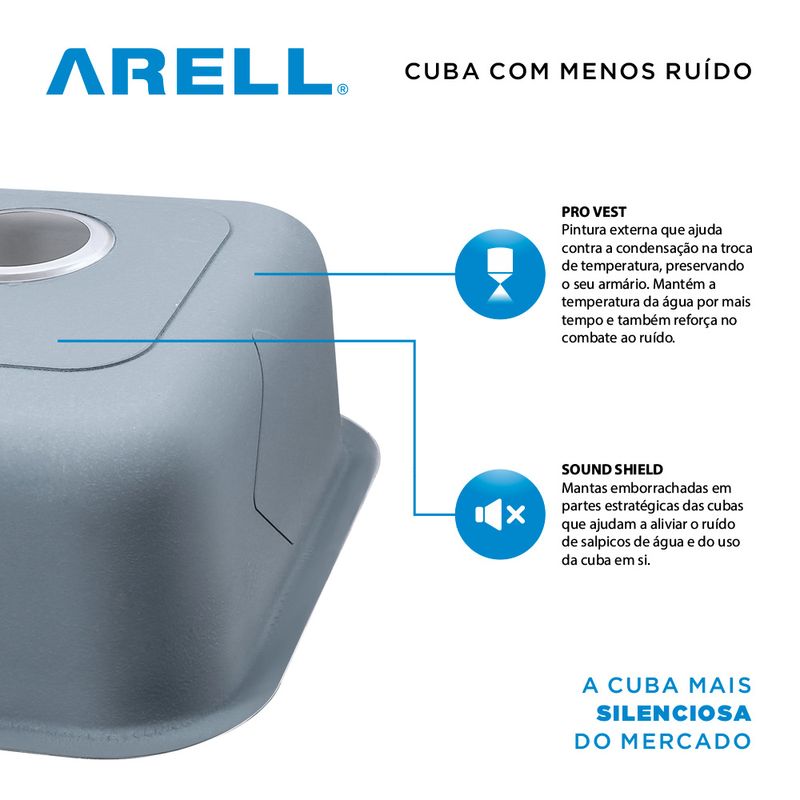 ARELL®

CUBA COM MENOS RUÍDO

PRO VEST
Pintura externa que ajuda contra a condensação na troca de temperatura, preservando o seu armário. Mantém a temperatura da água por mais tempo e também reforça no combate ao ruído.

SOUND SHIELD
Mantas emborrachadas em partes estratégicas das cubas que ajudam a aliviar o ruído de salpicos de água e do uso da cuba em si.

A CUBA MAIS
SILENCIOSA
DO MERCADO