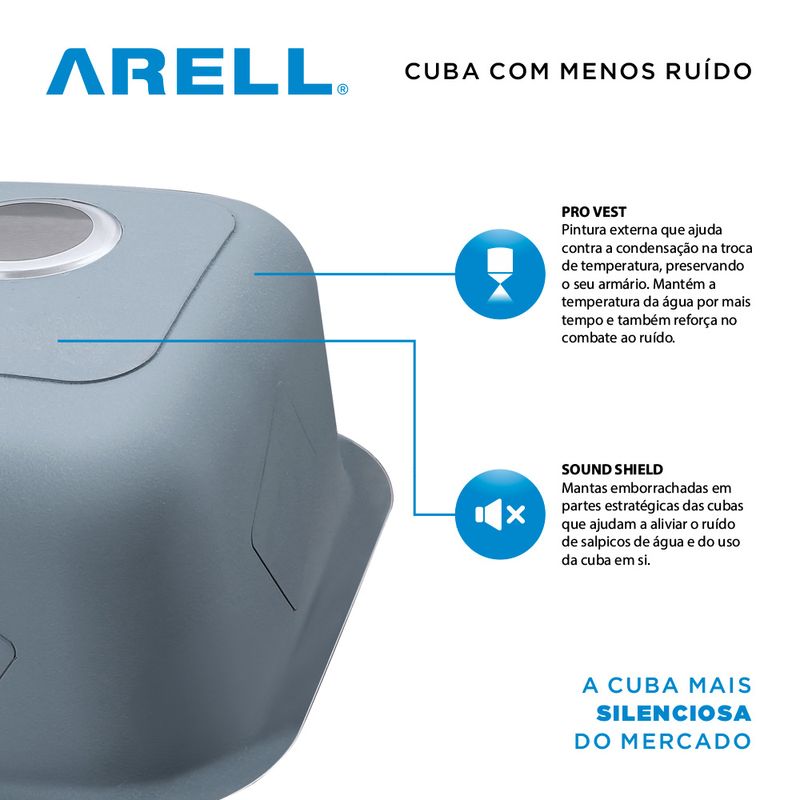 ARELL®

CUBA COM MENOS RUÍDO

PRO VEST
Pintura externa que ajuda contra a condensação na troca de temperatura, preservando o seu armário. Mantém a temperatura da água por mais tempo e também reforça no combate ao ruído.

SOUND SHIELD
Mantas emborrachadas em partes estratégicas das cubas que ajudam a aliviar o ruído de salpicos de água e do uso da cuba em si.

A CUBA MAIS
SILENCIOSA
DO MERCADO