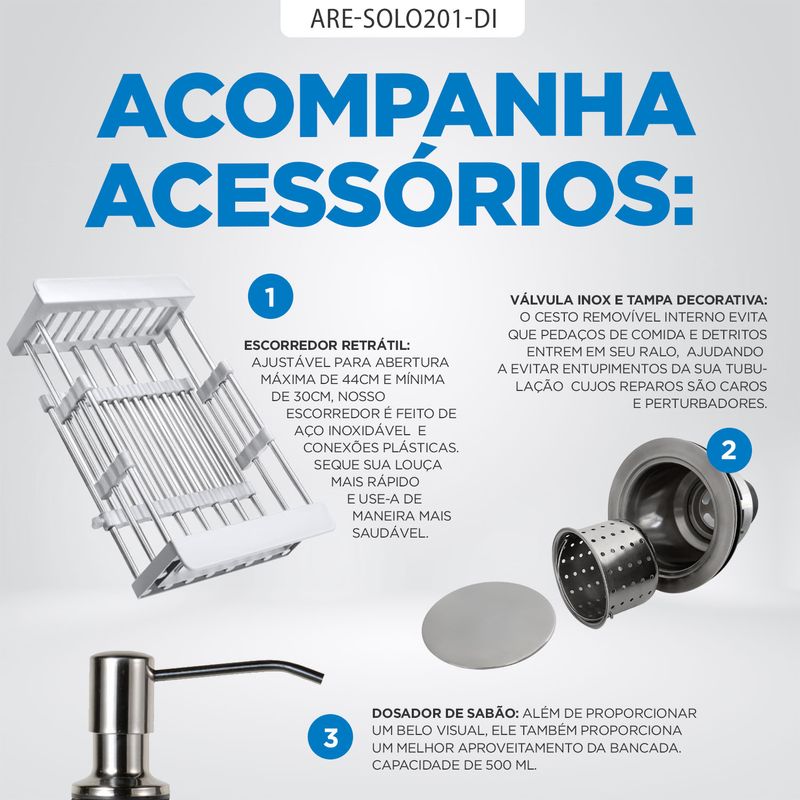 ARE-SOLO201-DI

ACOMPANHA ACESSÓRIOS:

1

ESCORREDOR RETRÁTIL:
AJUSTÁVEL PARA ABERTURA MÁXIMA DE 44CM E MÍNIMA DE 30CM, NOSSO ESCORREDOR É FEITO DE AÇO INOXIDÁVEL E CONEXÕES PLÁSTICAS. SEQUE SUA LOUÇA MAIS RÁPIDO E USE-A DE MANEIRA MAIS SAUDÁVEL.

VÁLVULA INOX E TAMPA DECORATIVA:
O CESTO REMOVÍVEL INTERNO EVITA QUE PEDAÇOS DE COMIDA E DETRITOS ENTREM EM SEU RALO, AJUDANDO A EVITAR ENTUPIMENTOS DA SUA TUBULAÇÃO CUJOS REPAROS SÃO CAROS E PERTURBADORES.

2

3

DOSADOR DE SABÃO: ALÉM DE PROPORCIONAR UM BELO VISUAL, ELE TAMBÉM PROPORCIONA UM MELHOR APROVEITAMENTO DA BANCADA. CAPACIDADE DE 500 ML.