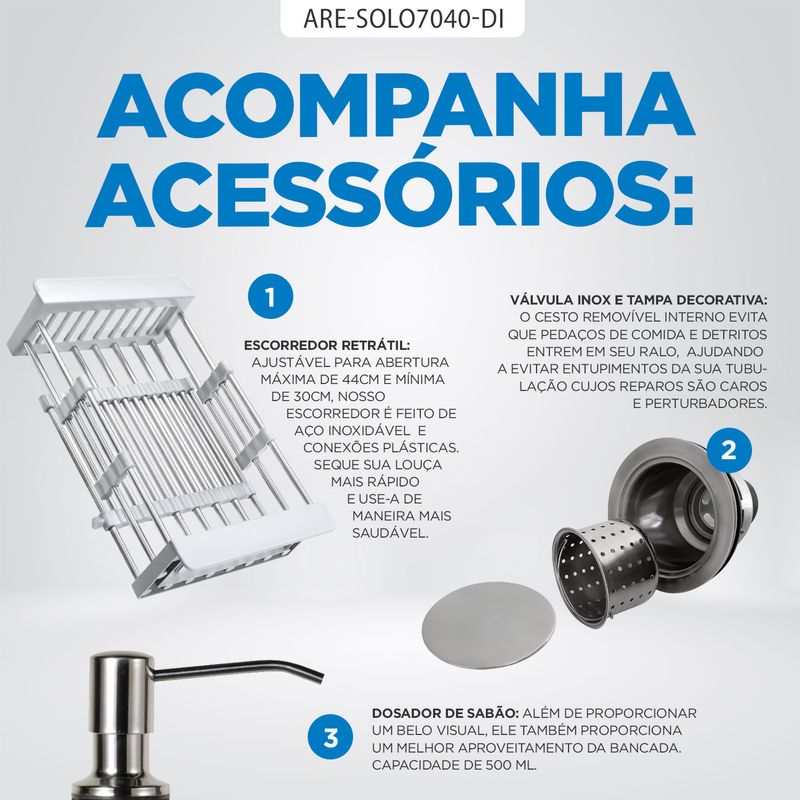 ARE-SOLO7040-DI

ACOMPANHA ACESSÓRIOS:

1

ESCORREDOR RETRÁTIL: AJUSTÁVEL PARA ABERTURA MÁXIMA DE 44CM E MÍNIMA DE 30CM, NOSSO ESCORREDOR É FEITO DE AÇO INOXIDÁVEL E CONEXÕES PLÁSTICAS. SEQUE SUA LOUÇA MAIS RÁPIDO E USE-A DE MANEIRA MAIS SAUDÁVEL.

VÁLVULA INOX E TAMPA DECORATIVA: O CESTO REMOVÍVEL INTERNO EVITA QUE PEDAÇOS DE COMIDA E DETRITOS ENTREM EM SEU RALO, AJUDANDO A EVITAR ENTUPIMENTOS DA SUA TUBULAÇÃO CUJOS REPAROS SÃO CAROS E PERTURBADORES.

2

3

DOSADOR DE SABÃO: ALÉM DE PROPORCIONAR UM BELO VISUAL, ELE TAMBÉM PROPORCIONA UM MELHOR APROVEITAMENTO DA BANCADA. CAPACIDADE DE 500 ML.